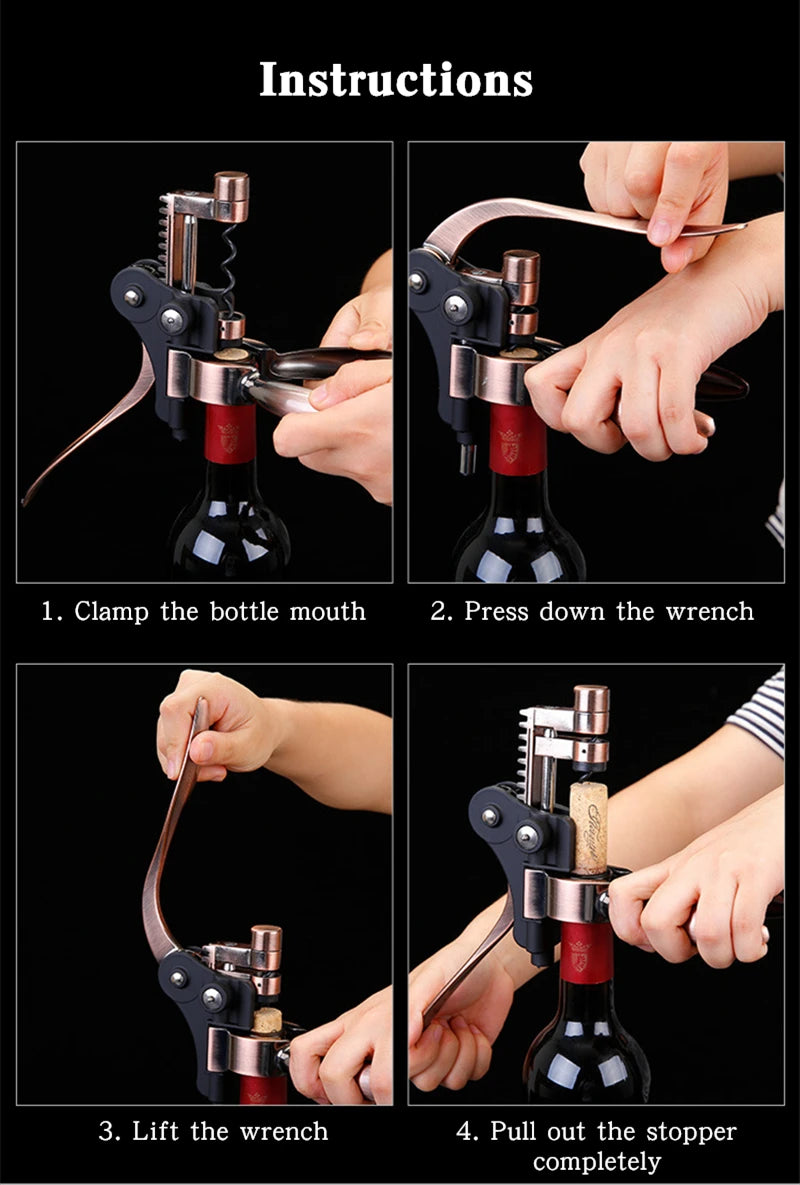 Instructions

1. Clamp the bottle mouth

2. Press down the wrench

3. Lift the wrench

4. Pull out the stopper completely